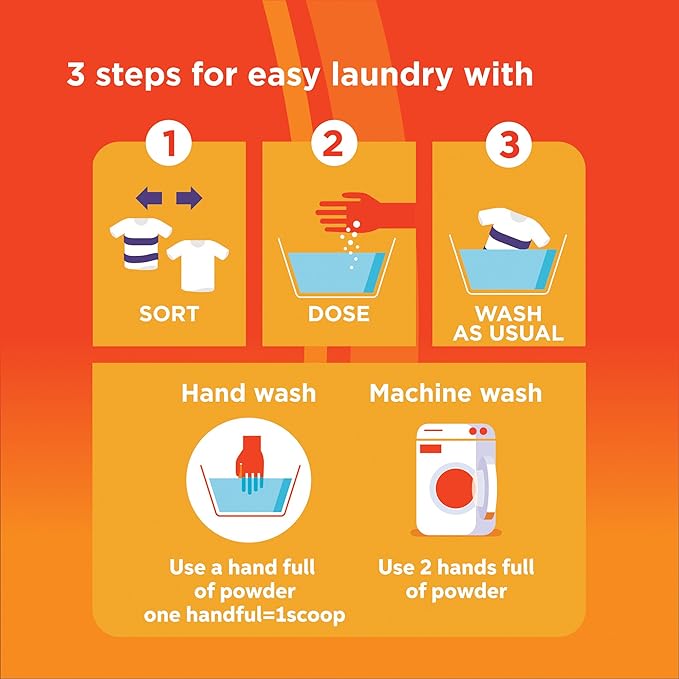 3 steps for easy laundry with

1

SORT

2

DOSE

3

WASH AS USUAL

Hand wash

Use a hand full of powder one handful=1scoop

Machine wash

Use 2 hands full of powder