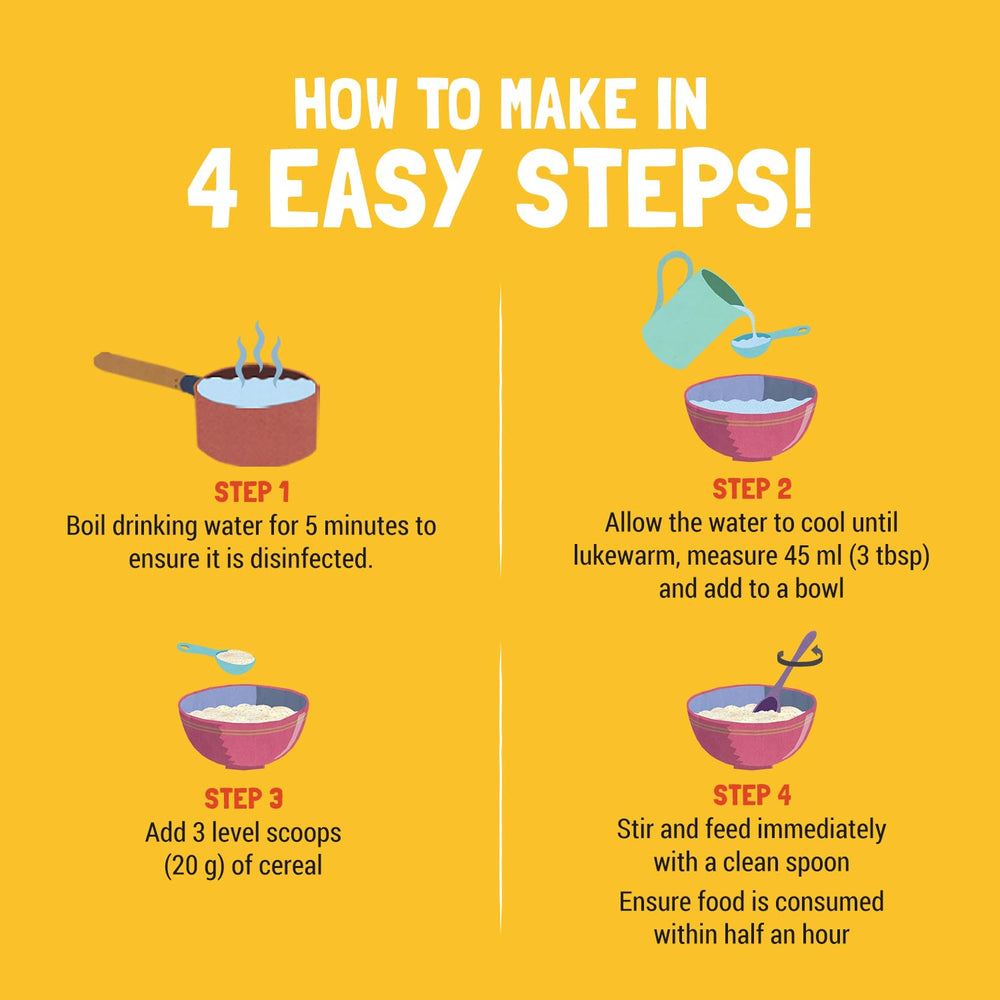 HOW TO MAKE IN
4 EASY STEPS!

STEP 1
Boil drinking water for 5 minutes to ensure it is disinfected.

STEP 2
Allow the water to cool until lukewarm, measure 45 ml (3 tbsp) and add to a bowl

STEP 3
Add 3 level scoops (20 g) of cereal

STEP 4
Stir and feed immediately with a clean spoon

Ensure food is consumed within half an hour