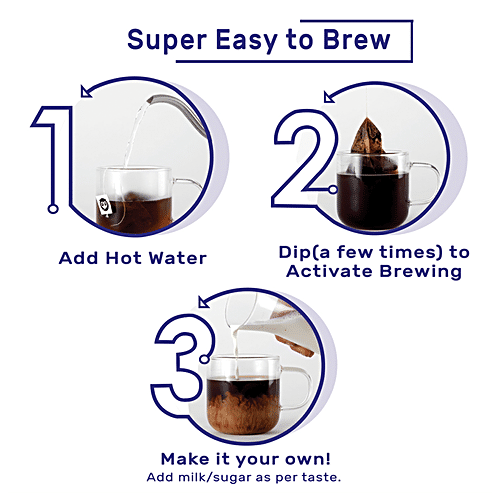 Super Easy to Brew

1

Add Hot Water

2

Dip(a few times) to Activate Brewing

3

Make it your own!
Add milk/sugar as per taste.