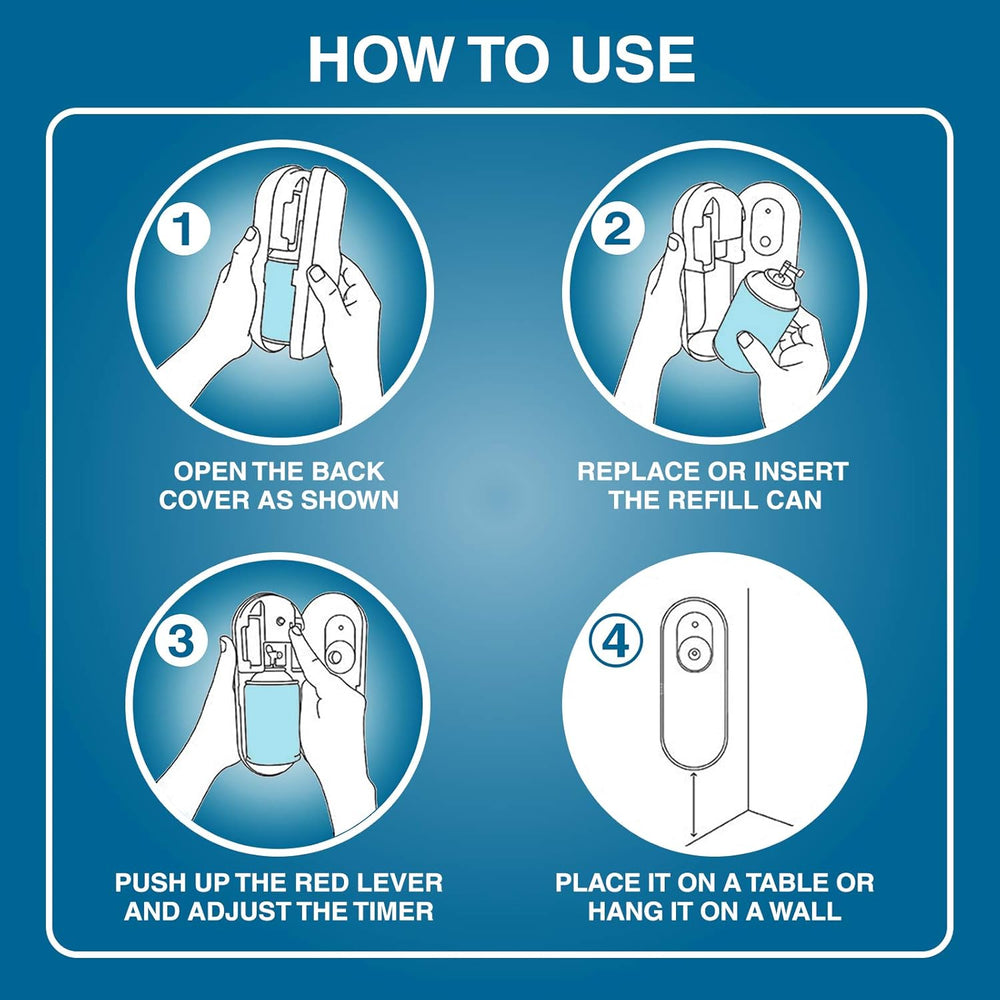 HOW TO USE

1

OPEN THE BACK COVER AS SHOWN

2

REPLACE OR INSERT THE REFILL CAN

3

PUSH UP THE RED LEVER AND ADJUST THE TIMER

4

PLACE IT ON A TABLE OR HANG IT ON A WALL