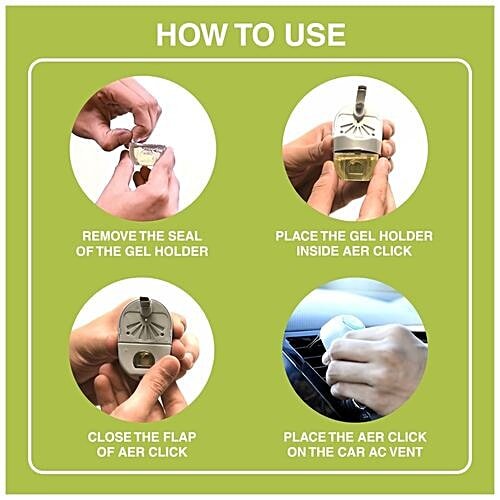 HOW TO USE

REMOVE THE SEAL OF THE GEL HOLDER

PLACE THE GEL HOLDER INSIDE AER CLICK

CLOSE THE FLAP OF AER CLICK

PLACE THE AER CLICK ON THE CAR AC VENT