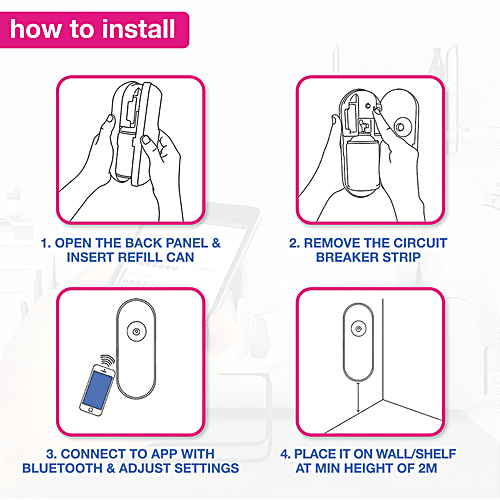 how to install

1. OPEN THE BACK PANEL & INSERT REFILL CAN

2. REMOVE THE CIRCUIT BREAKER STRIP

3. CONNECT TO APP WITH BLUETOOTH & ADJUST SETTINGS

4. PLACE IT ON WALL/SHELF AT MIN HEIGHT OF 2M