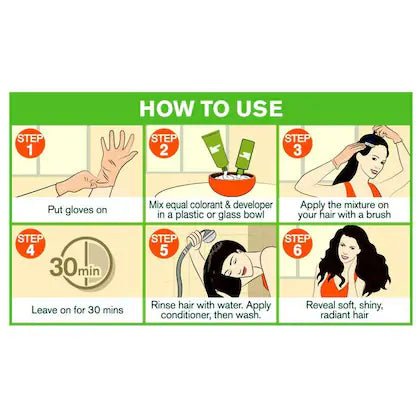 HOW TO USE

STEP 1
Put gloves on

STEP 2
Mix equal colorant & developer in a plastic or glass bowl

STEP 3
Apply the mixture on your hair with a brush

STEP 4
30min
Leave on for 30 mins

STEP 5
Rinse hair with water. Apply conditioner, then wash.

STEP 6
Reveal soft, shiny, radiant hair