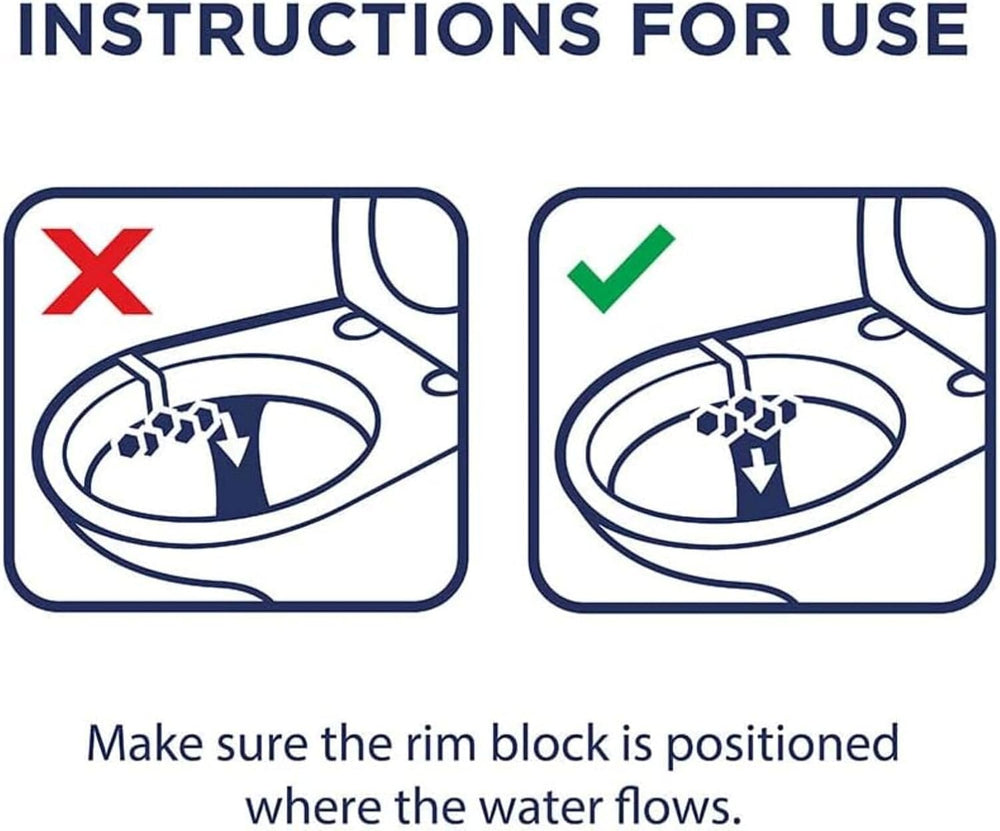 INSTRUCTIONS FOR USE

Make sure the rim block is positioned where the water flows.